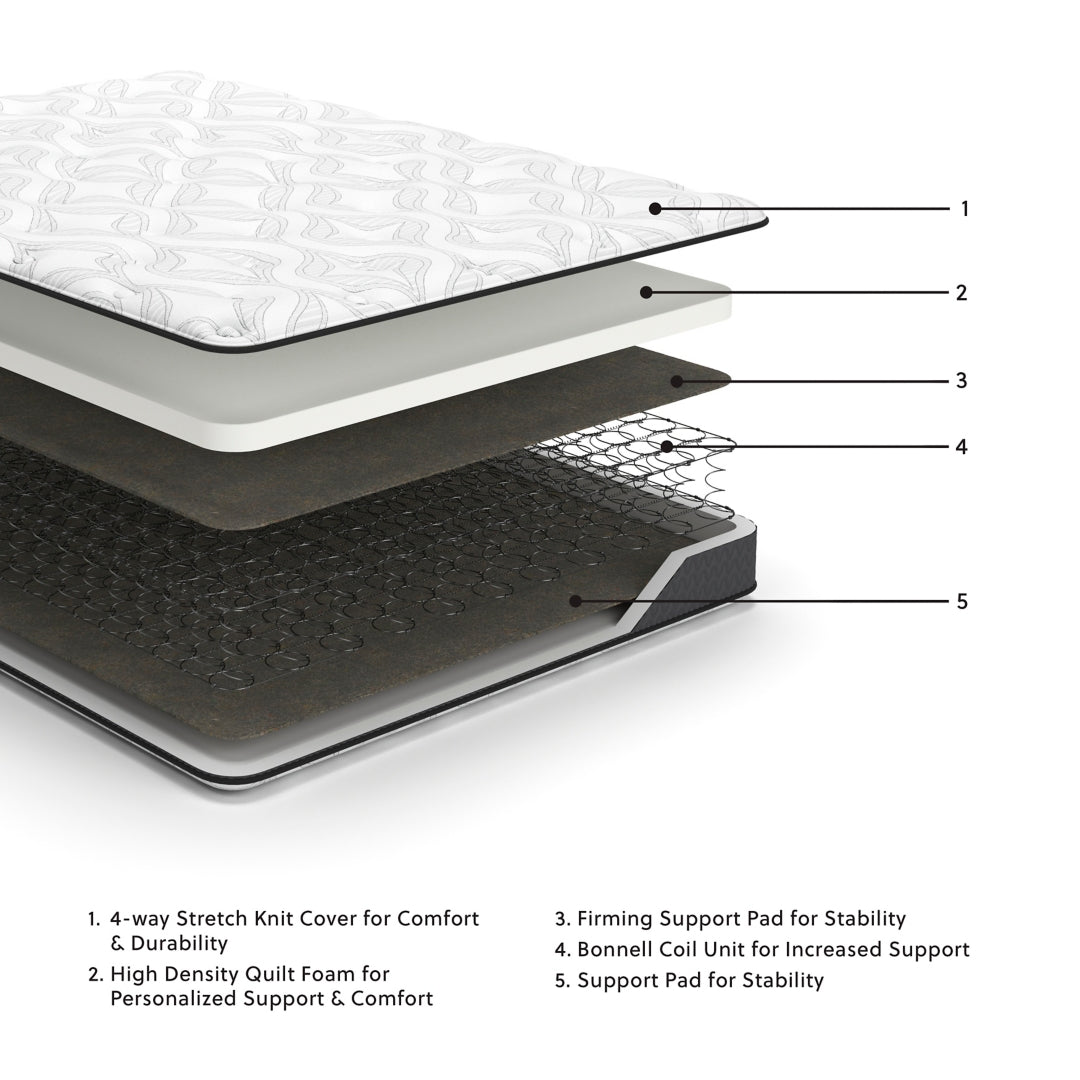 1
2
3
4
5

1. 4-way Stretch Knit Cover for Comfort & Durability
2. High Density Quilt Foam for Personalized Support & Comfort

3. Firming Support Pad for Stability
4. Bonnell Coil Unit for Increased Support
5. Support Pad for Stability