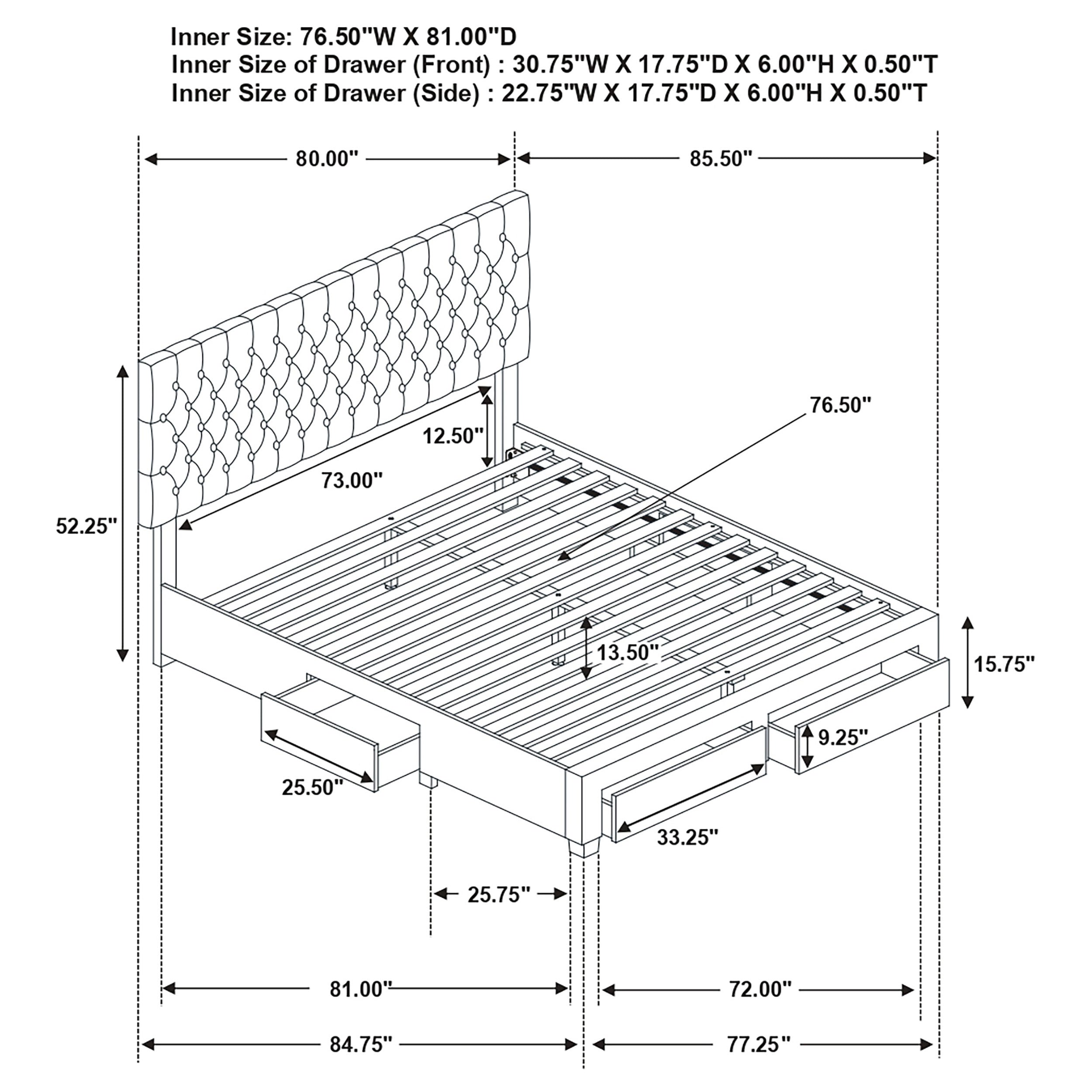 Inner Size: 76.50"W X 81.00"D
Inner Size of Drawer (Front) : 30.75"W X 17.75"D X 6.00"H X 0.50"T
Inner Size of Drawer (Side) : 22.75"W X 17.75"D X 6.00"H X 0.50"T

80.00"
85.50"
76.50"
12.50"
73.00"
52.25"
13.50"
15.75"
9.25"
25.50"
33.25"
25.75"
81.00"
72.00"
84.75"
77.25"