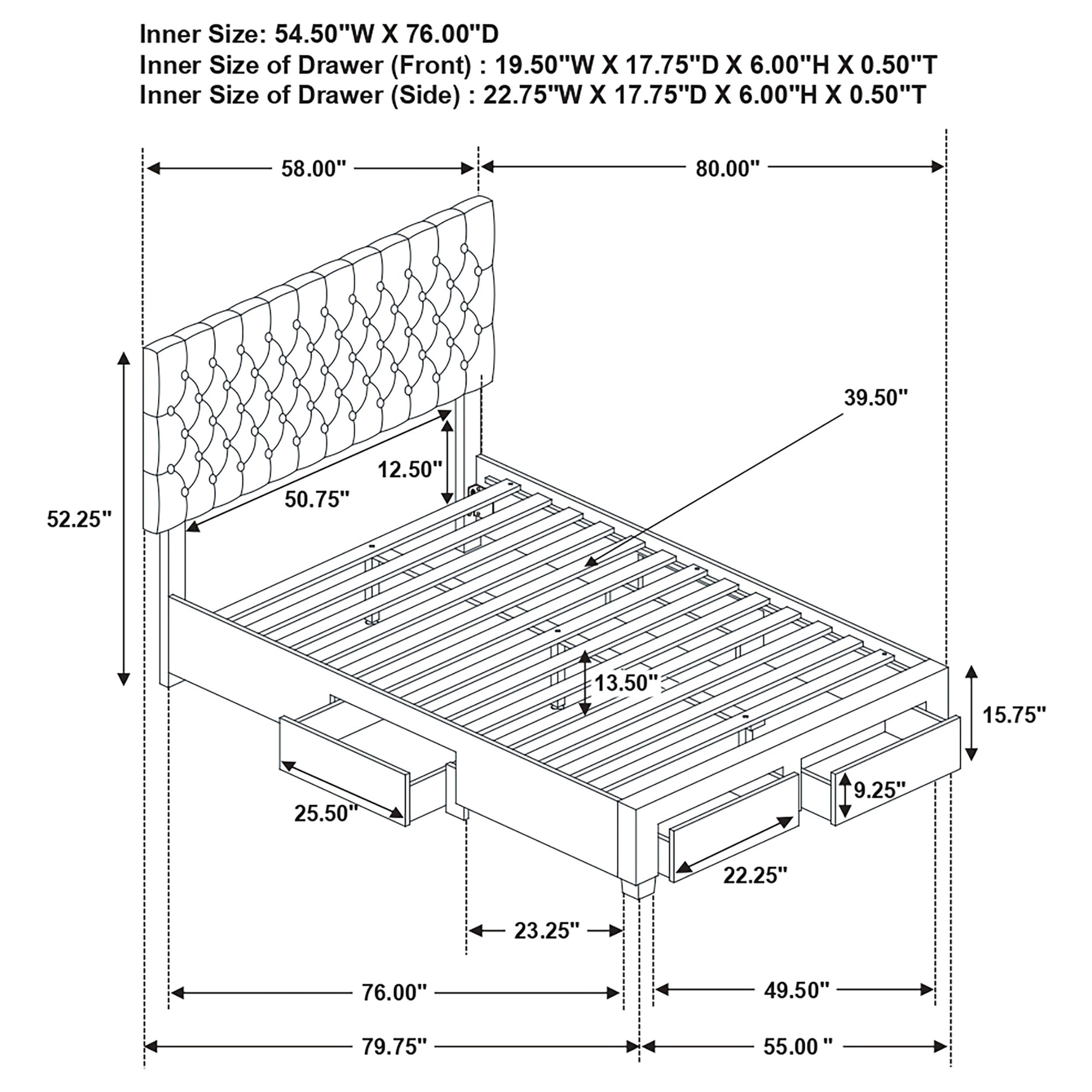 Inner Size: 54.50"W X 76.00"D
Inner Size of Drawer (Front) : 19.50"W X 17.75"D X 6.00"H X 0.50"T
Inner Size of Drawer (Side) : 22.75"W X 17.75"D X 6.00"H X 0.50"T

58.00"
80.00"
39.50"
12.50"
50.75"
52.25"
13.50"
15.75"
9.25"
25.50"
22.25"
23.25"
76.00"
49.50"
79.75"
55.00 "