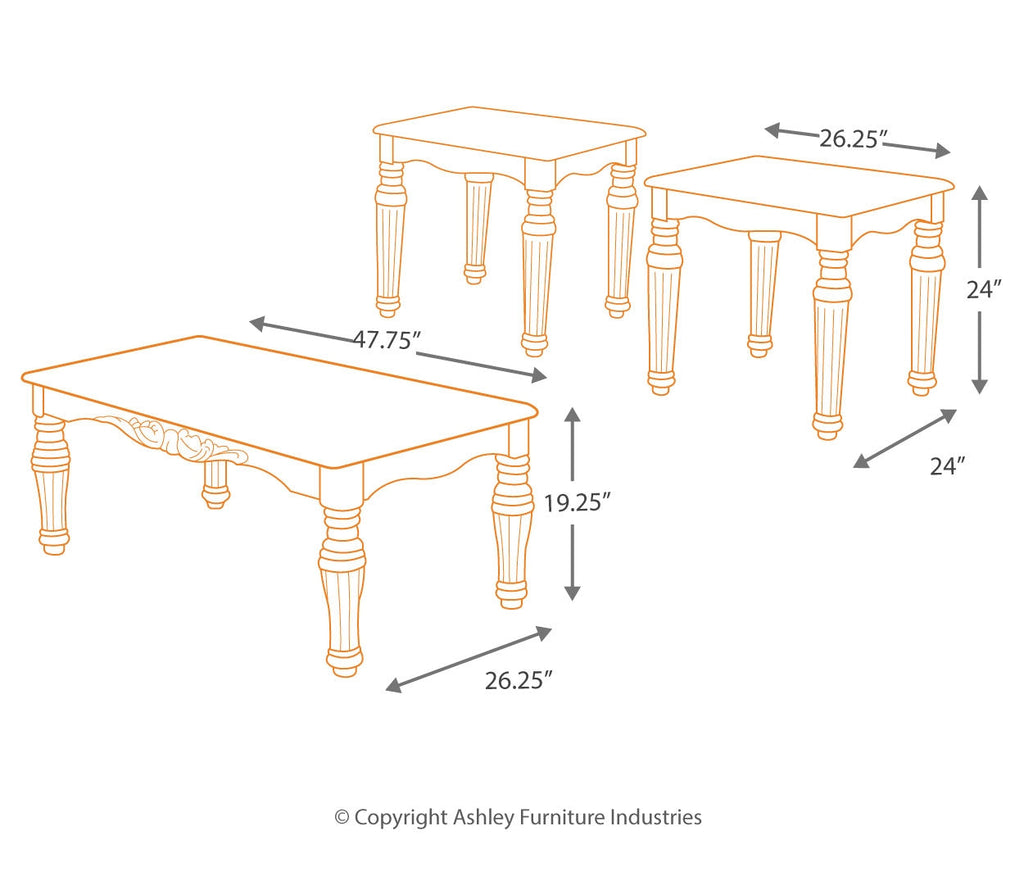 26.25″

24″

24″

47.75″

19.25″

26.25″

© Copyright Ashley Furniture Industries